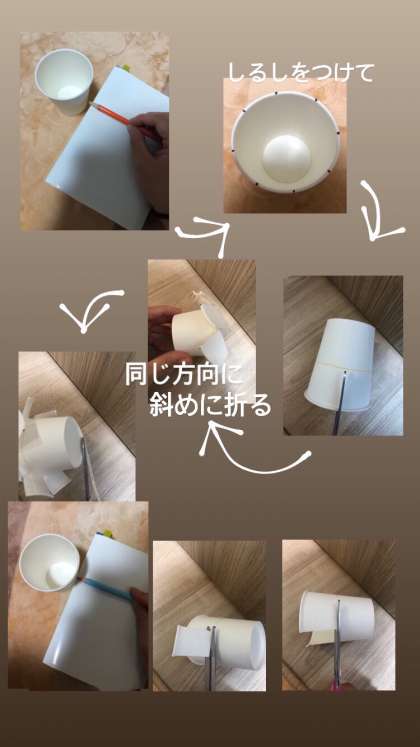 しるしをつけて

同じ方向に
斜めに折る